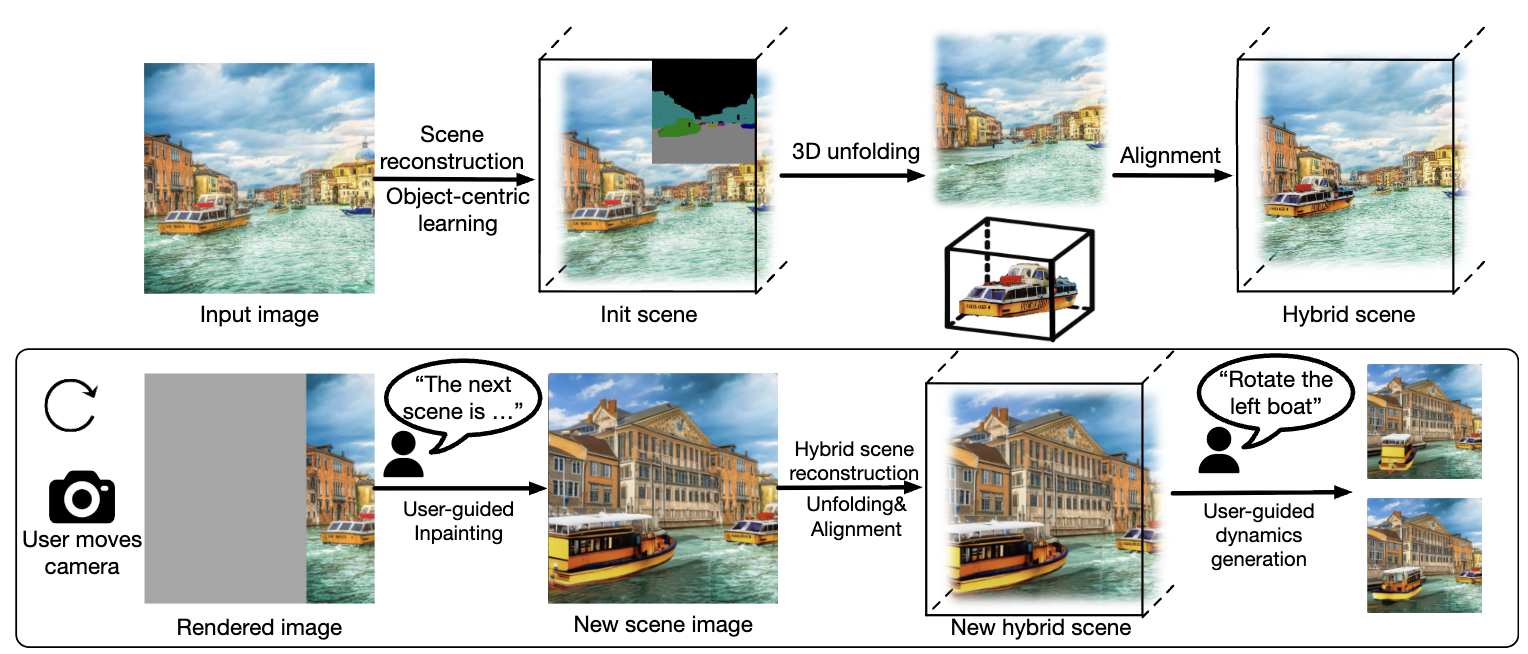 Input image

Scene reconstruction

Object-centric learning

Init scene

3D unfolding

Alignment

Hybrid scene

User moves camera

Rendered image

"The next scene is …"

User-guided Inpainting

New scene image

Hybrid scene reconstruction

Unfolding& Alignment

New hybrid scene

"Rotate the left boat"

User-guided dynamics generation